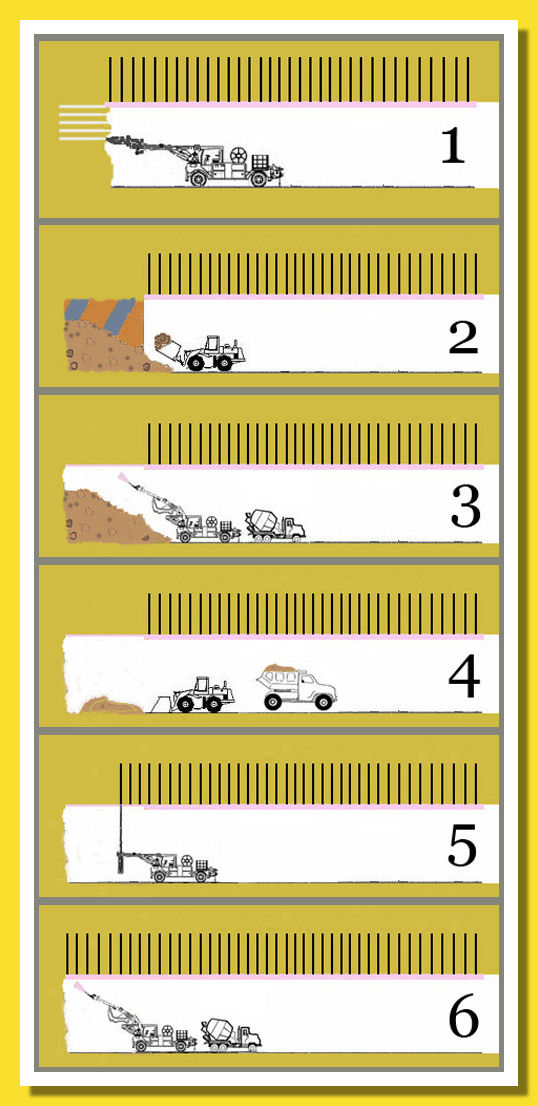 1

2

3

4

5

6